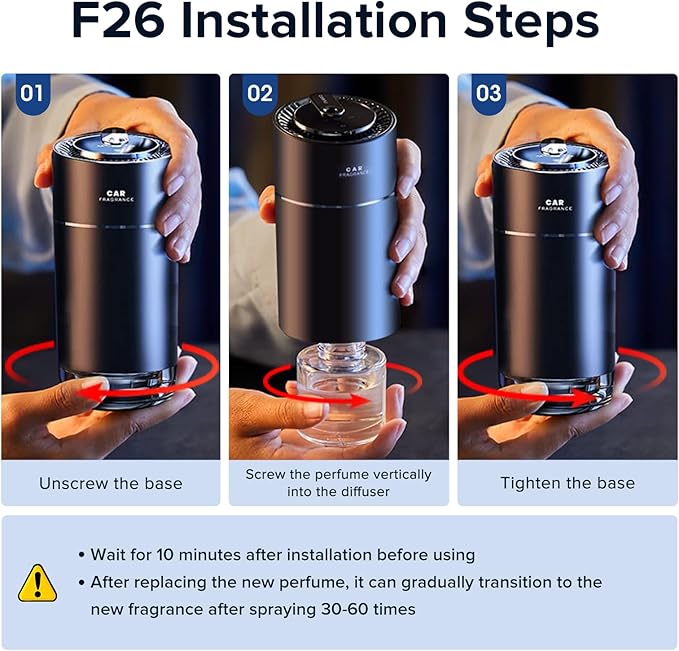 F26 Installation Steps

01

CAR
FRAGRANCE

Unscrew the base

02

CAR
FRAGRANCE

Screw the perfume vertically into the diffuser

03

CAR
FRAGRANCE

Tighten the base

• Wait for 10 minutes after installation before using
• After replacing the new perfume, it can gradually transition to the new fragrance after spraying 30-60 times