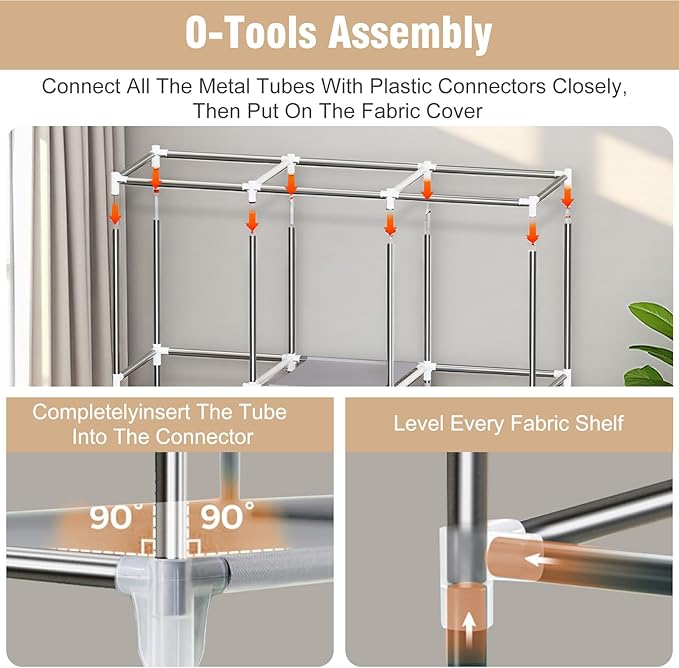 0-Tools Assembly

Connect All The Metal Tubes With Plastic Connectors Closely, Then Put On The Fabric Cover

Completelyinsert The Tube Into The Connector

90° 90°

Level Every Fabric Shelf