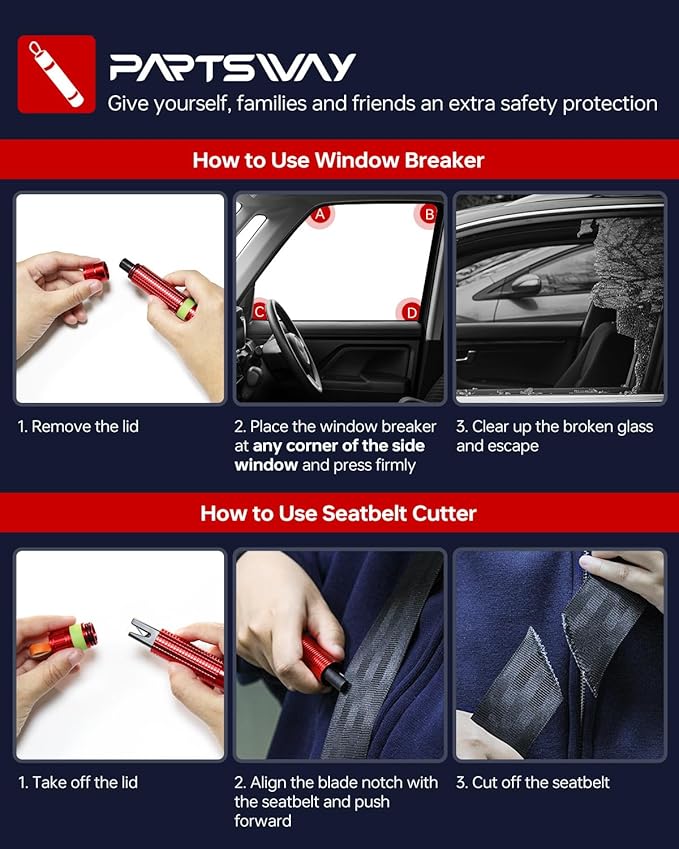 PARTSWAY
Give yourself, families and friends an extra safety protection

How to Use Window Breaker

A B C D

1. Remove the lid

2. Place the window breaker at any corner of the side window and press firmly

3. Clear up the broken glass and escape

How to Use Seatbelt Cutter

1. Take off the lid

2. Align the blade notch with the seatbelt and push forward

3. Cut off the seatbelt