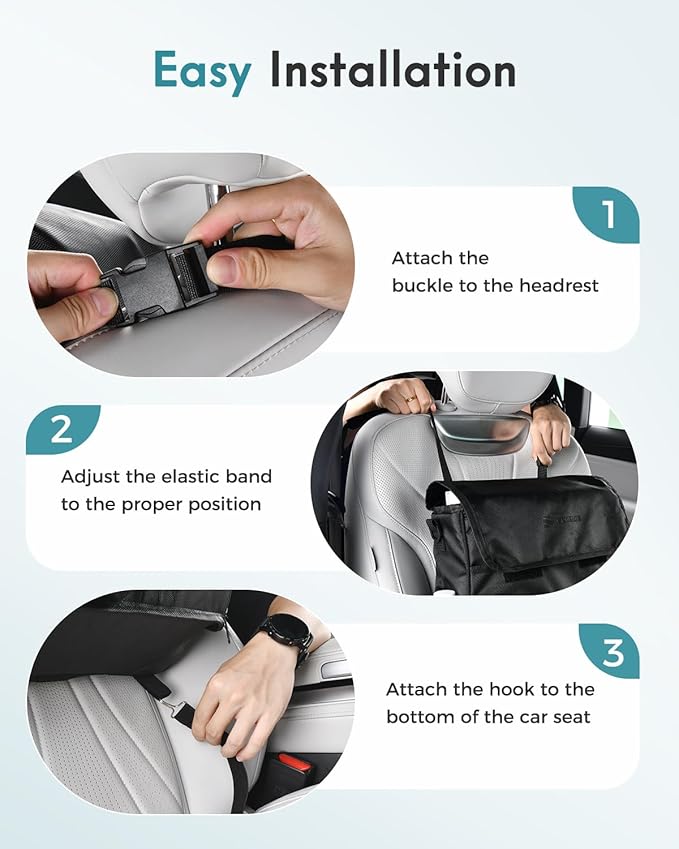 Easy Installation

1

Attach the buckle to the headrest

2

Adjust the elastic band to the proper position

3

Attach the hook to the bottom of the car seat