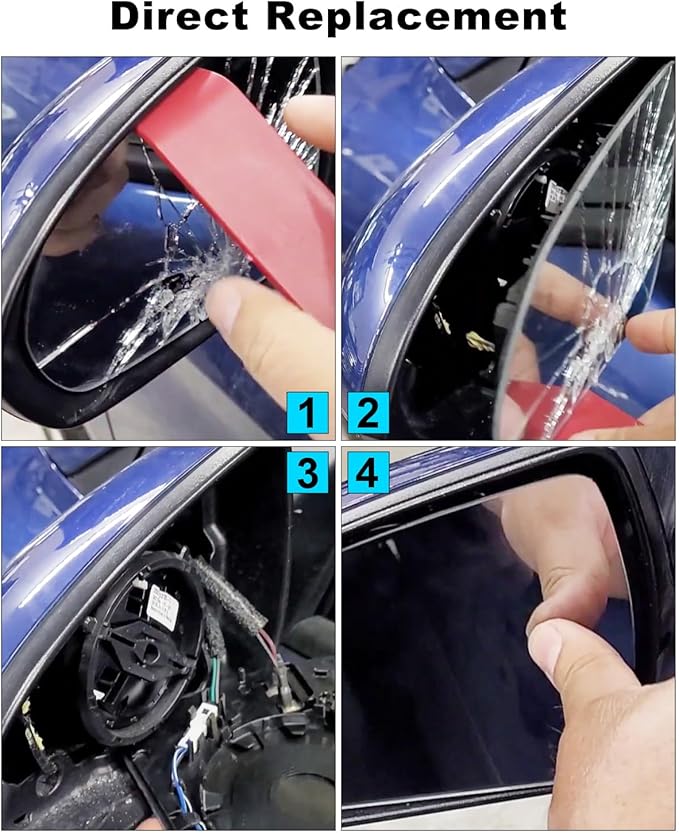 Direct Replacement

1

2

3

4