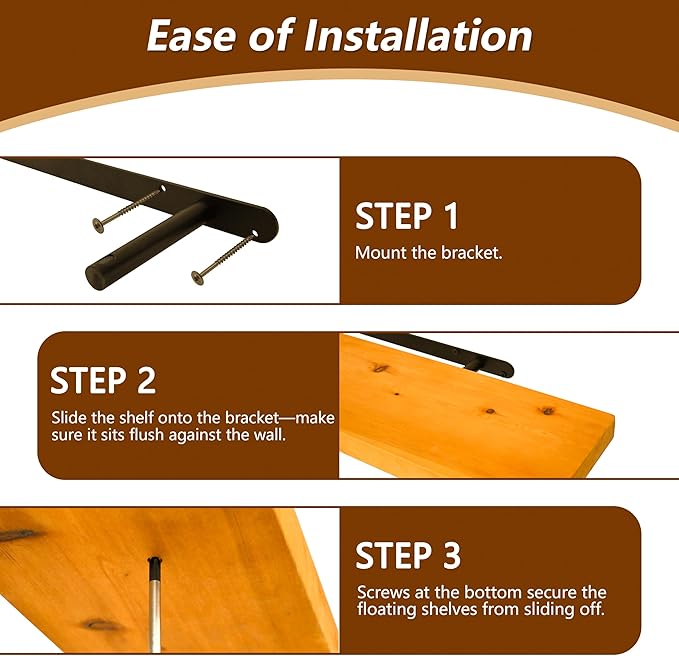 Ease of Installation

STEP 1
Mount the bracket.

STEP 2
Slide the shelf onto the bracket—make sure it sits flush against the wall.

STEP 3
Screws at the bottom secure the floating shelves from sliding off.