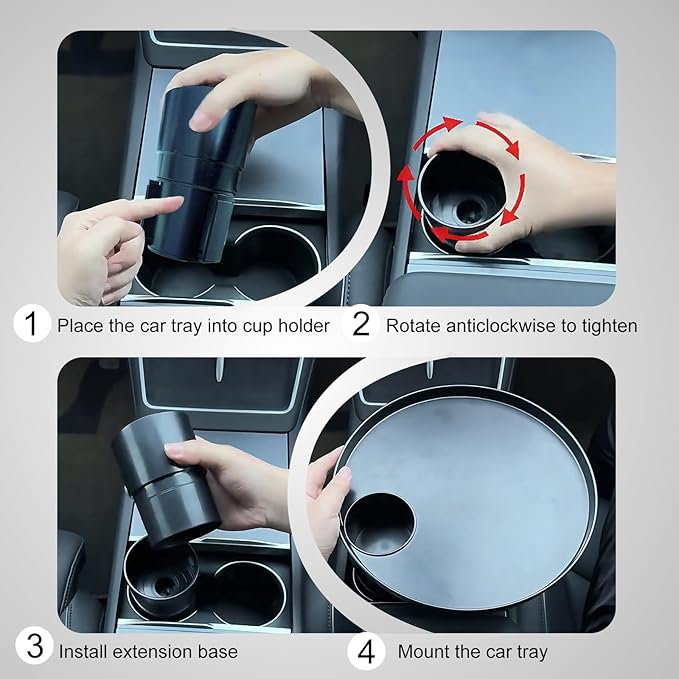 1 Place the car tray into cup holder

2 Rotate anticlockwise to tighten

3 Install extension base

4 Mount the car tray