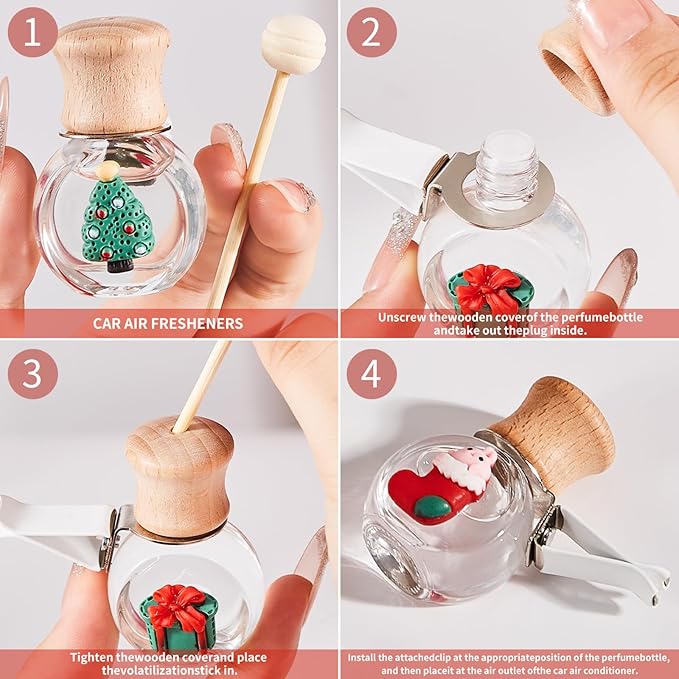 1

CAR AIR FRESHENERS

2

Unscrew thewooden coverof the perfumebottle andtake out theplug inside.

3

Tighten thewooden coverand place thevolatilizationstick in.

4

Install the attachedclip at the appropriateposition of the perfumebottle, and then placeit at the air outlet ofthe car air conditioner.