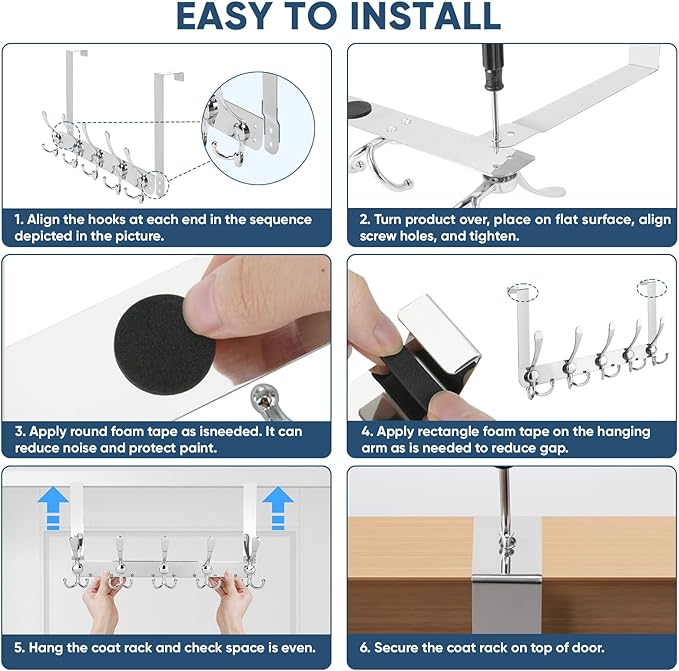 EASY TO INSTALL

1. Align the hooks at each end in the sequence depicted in the picture.

2. Turn product over, place on flat surface, align screw holes, and tighten.

3. Apply round foam tape as isneeded. It can reduce noise and protect paint.

4. Apply rectangle foam tape on the hanging arm as is needed to reduce gap.

5. Hang the coat rack and check space is even.

6. Secure the coat rack on top of door.