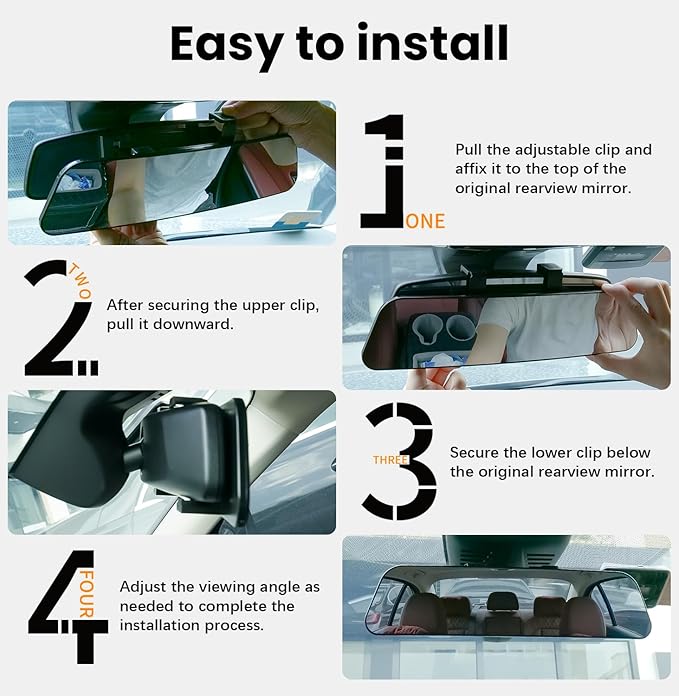 Easy to install

1 ONE

Pull the adjustable clip and affix it to the top of the original rearview mirror.

2 TWO

After securing the upper clip, pull it downward.

3 THREE

Secure the lower clip below the original rearview mirror.

4 FOUR

Adjust the viewing angle as needed to complete the installation process.