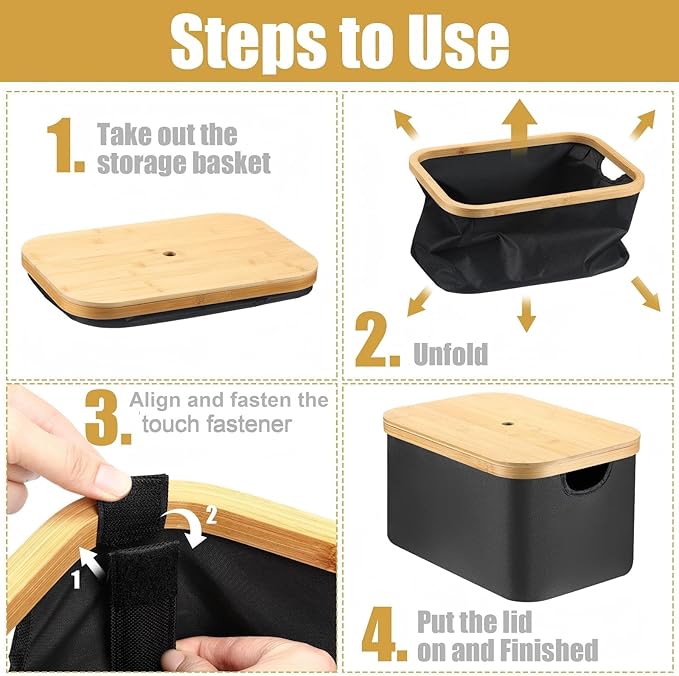 Steps to Use

1. Take out the storage basket

2. Unfold

3. Align and fasten the touch fastener

1

2

4. Put the lid on and Finished