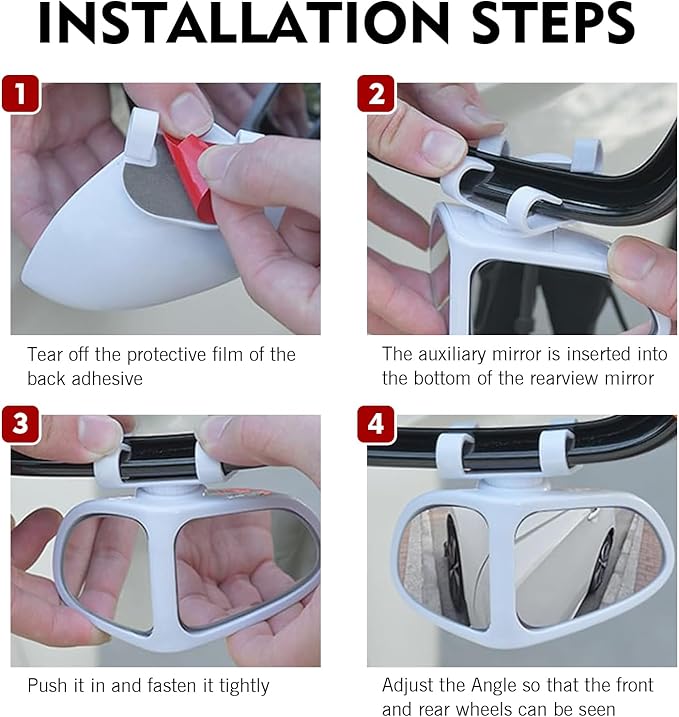 INSTALLATION STEPS

1

Tear off the protective film of the back adhesive

2

The auxiliary mirror is inserted into the bottom of the rearview mirror

3

Push it in and fasten it tightly

4

Adjust the Angle so that the front and rear wheels can be seen