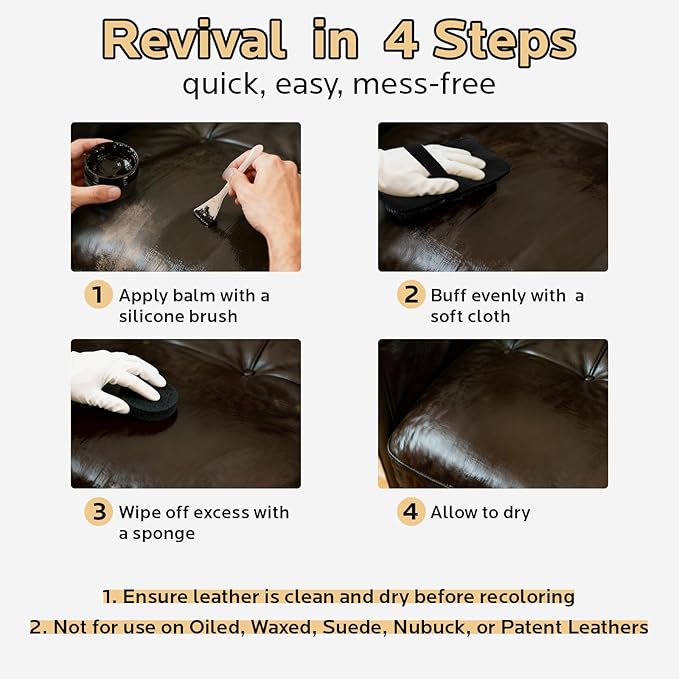 Revival in 4 Steps
quick, easy, mess-free

1 Apply balm with a silicone brush

2 Buff evenly with a soft cloth

3 Wipe off excess with a sponge

4 Allow to dry

1. Ensure leather is clean and dry before recoloring
2. Not for use on Oiled, Waxed, Suede, Nubuck, or Patent Leathers