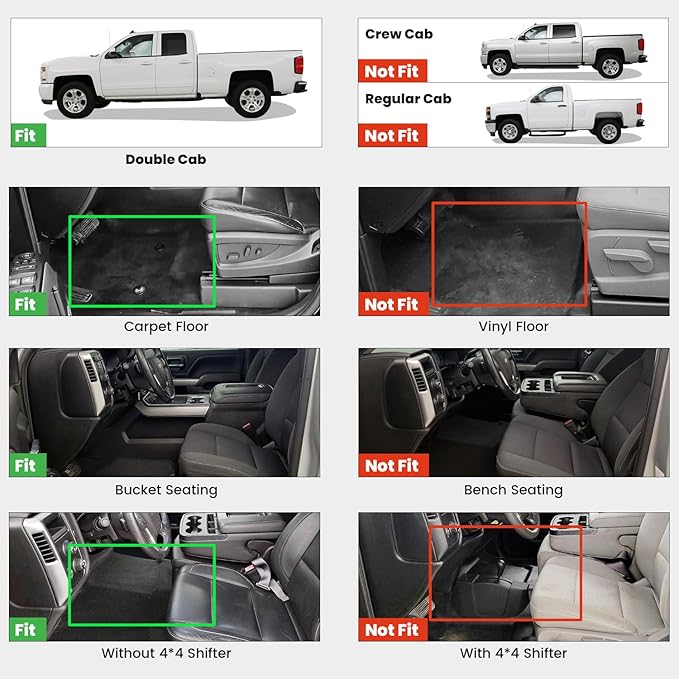 Fit

Double Cab

Crew Cab

Not Fit

Regular Cab

Not Fit

Fit

Carpet Floor

Not Fit

Vinyl Floor

Fit

Bucket Seating

Not Fit

Bench Seating

Fit

Without 4*4 Shifter

Not Fit

With 4*4 Shifter