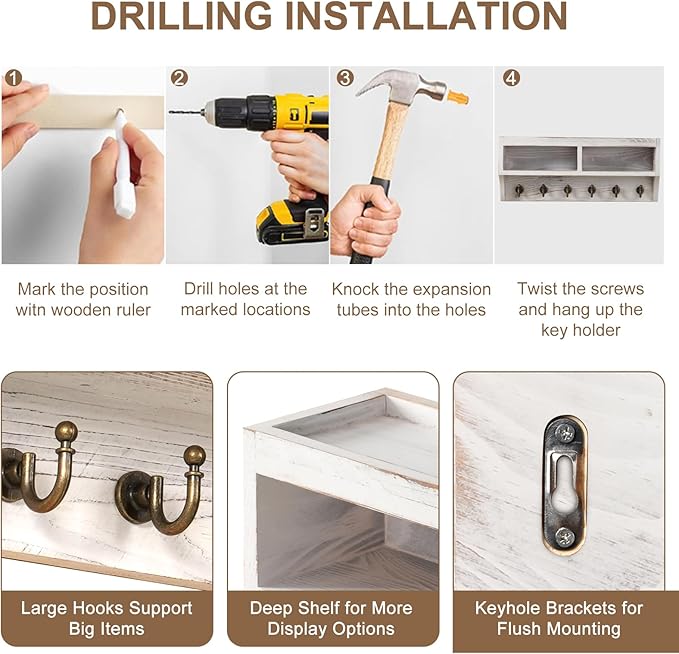 DRILLING INSTALLATION

1

Mark the position witn wooden ruler

2

Drill holes at the marked locations

3

Knock the expansion tubes into the holes

4

Twist the screws and hang up the key holder

Large Hooks Support Big Items

Deep Shelf for More Display Options

Keyhole Brackets for Flush Mounting