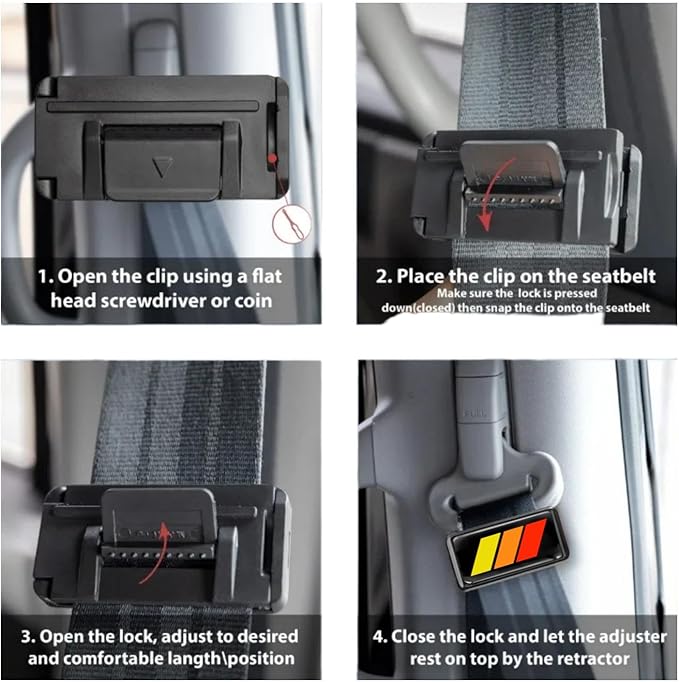 1. Open the clip using a flat head screwdriver or coin

2. Place the clip on the seatbelt
Make sure the lock is pressed down(closed) then snap the clip onto the seatbelt

3. Open the lock, adjust to desired and comfortable langth\position

4. Close the lock and let the adjuster rest on top by the retractor