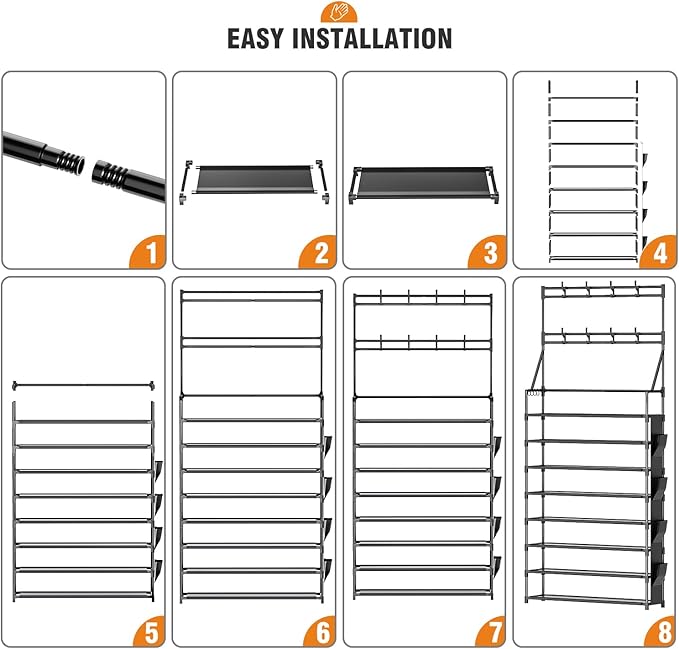 EASY INSTALLATION

1

2

3

4

5

6

7

8