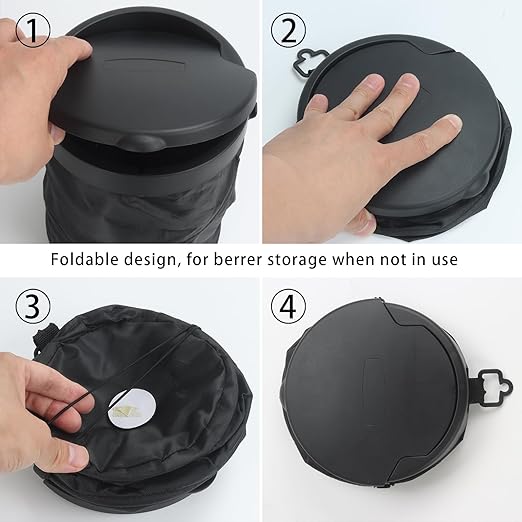 ①

②

Foldable design, for berrer storage when not in use

③

④