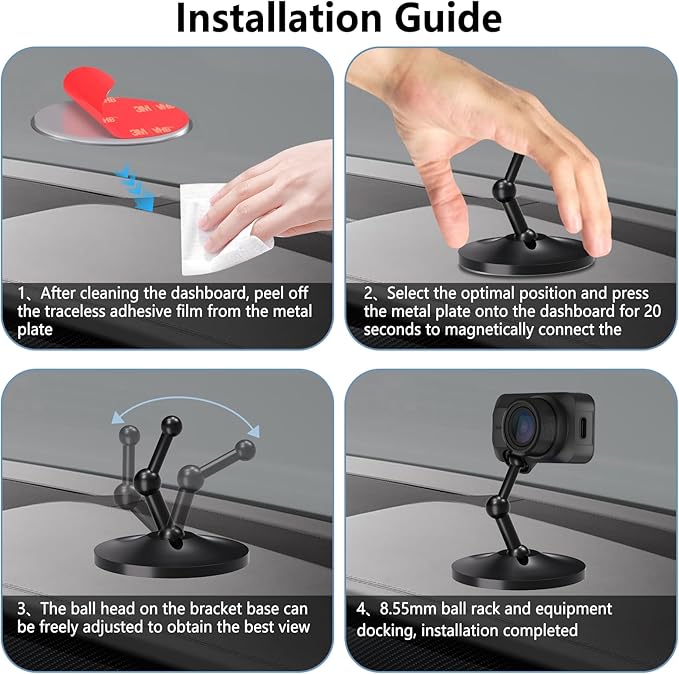 Installation Guide

3M VHB
3M VHB

1、After cleaning the dashboard, peel off the traceless adhesive film from the metal plate

2、Select the optimal position and press the metal plate onto the dashboard for 20 seconds to magnetically connect the

3、The ball head on the bracket base can be freely adjusted to obtain the best view

4、8.55mm ball rack and equipment docking, installation completed