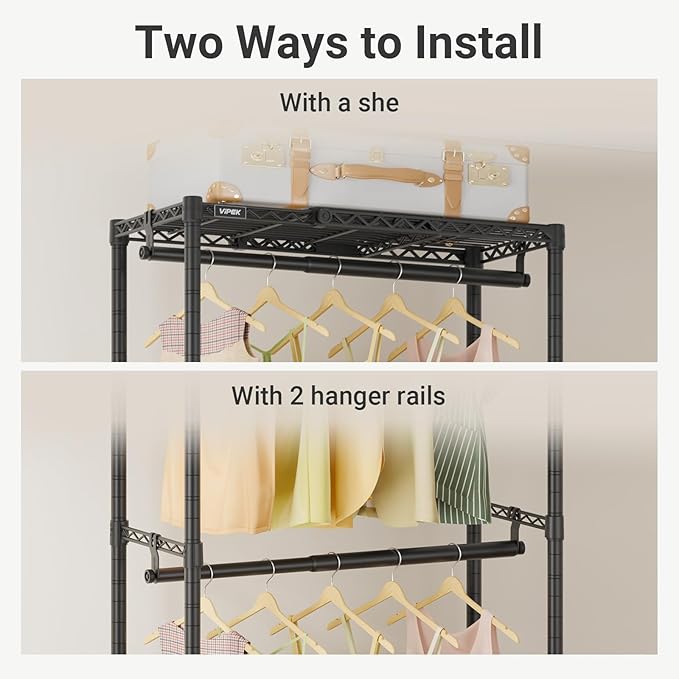 Two Ways to Install

With a she

VIPEK

With 2 hanger rails