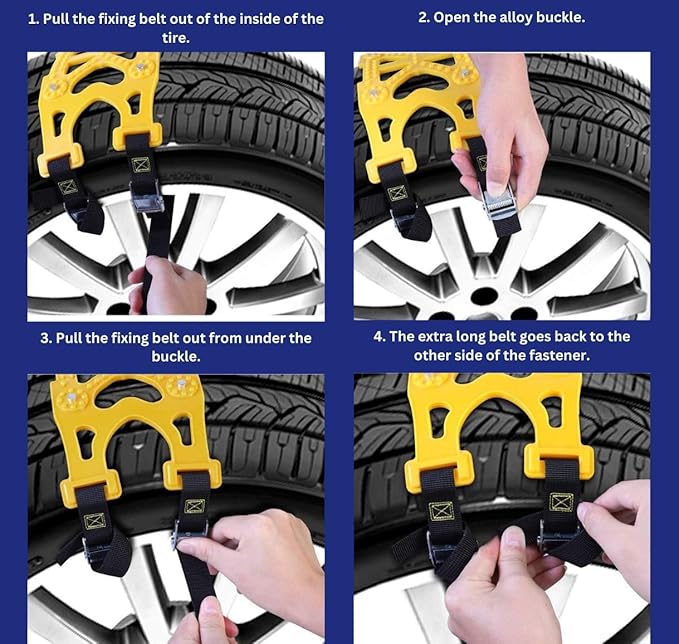 1. Pull the fixing belt out of the inside of the tire.

2. Open the alloy buckle.

3. Pull the fixing belt out from under the buckle.

4. The extra long belt goes back to the other side of the fastener.