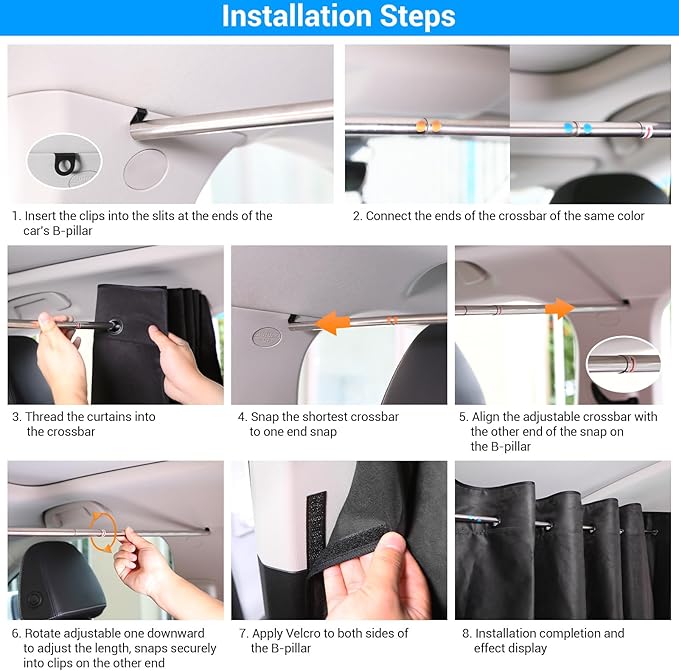 Installation Steps

1. Insert the clips into the slits at the ends of the car's B-pillar

2. Connect the ends of the crossbar of the same color

3. Thread the curtains into the crossbar

4. Snap the shortest crossbar to one end snap

5. Align the adjustable crossbar with the other end of the snap on the B-pillar

6. Rotate adjustable one downward to adjust the length, snaps securely into clips on the other end

7. Apply Velcro to both sides of the B-pillar

8. Installation completion and effect display