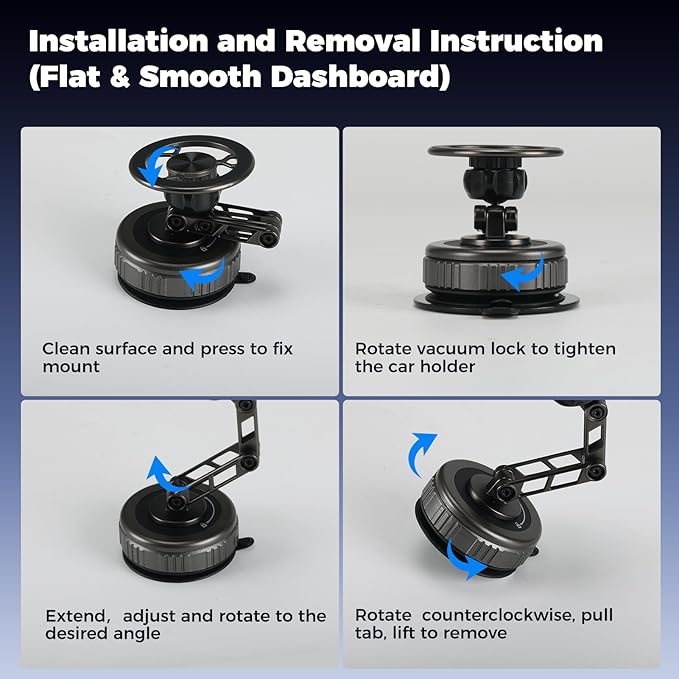 Installation and Removal Instruction
(Flat & Smooth Dashboard)

Clean surface and press to fix mount

Rotate vacuum lock to tighten the car holder

Extend, adjust and rotate to the desired angle

Rotate counterclockwise, pull tab, lift to remove