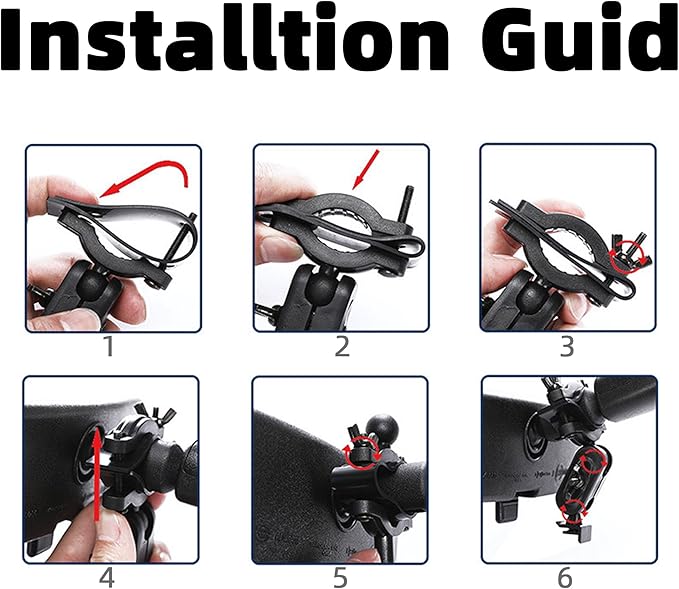 Installtion Guid

1

2

3

4

5

6