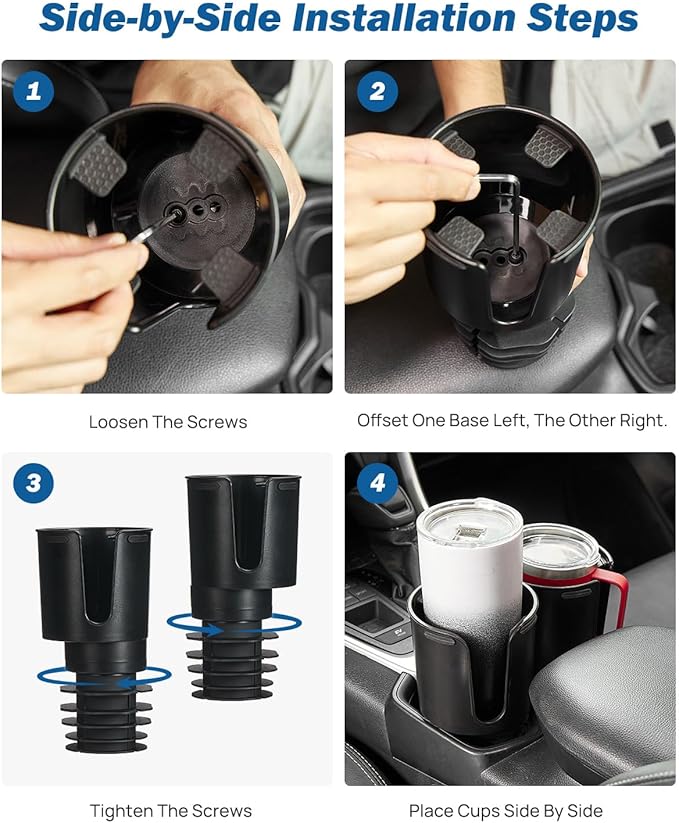 Side-by-Side Installation Steps

1

Loosen The Screws

2

Offset One Base Left, The Other Right.

3

Tighten The Screws

4

Place Cups Side By Side