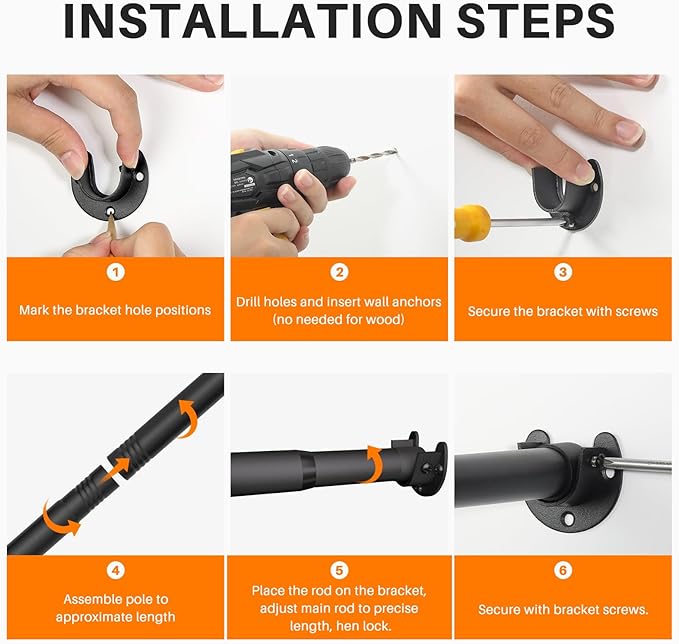 INSTALLATION STEPS

1
Mark the bracket hole positions

2
Drill holes and insert wall anchors (no needed for wood)

3
Secure the bracket with screws

4
Assemble pole to approximate length

5
Place the rod on the bracket, adjust main rod to precise length, hen lock.

6
Secure with bracket screws.