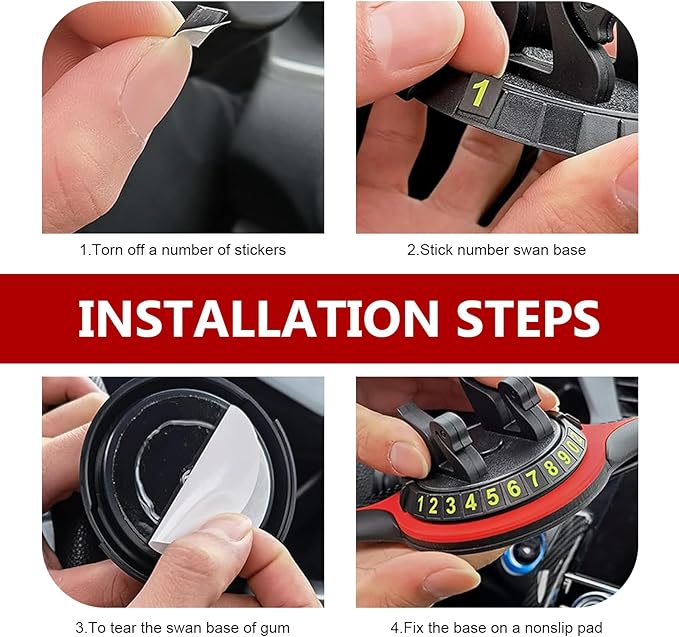 1

1.Torn off a number of stickers

2.Stick number swan base

INSTALLATION STEPS

1 2 3 4 5 6 7 8 9 0

3.To tear the swan base of gum

4.Fix the base on a nonslip pad