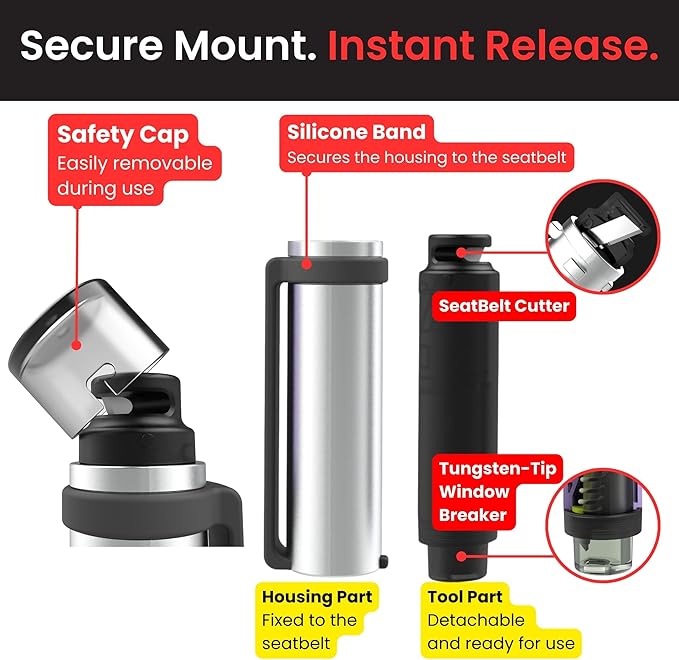 Secure Mount. Instant Release.

Safety Cap
Easily removable during use

Silicone Band
Secures the housing to the seatbelt

SeatBelt Cutter

Tungsten-Tip Window Breaker

Housing Part
Fixed to the seatbelt

Tool Part
Detachable and ready for use