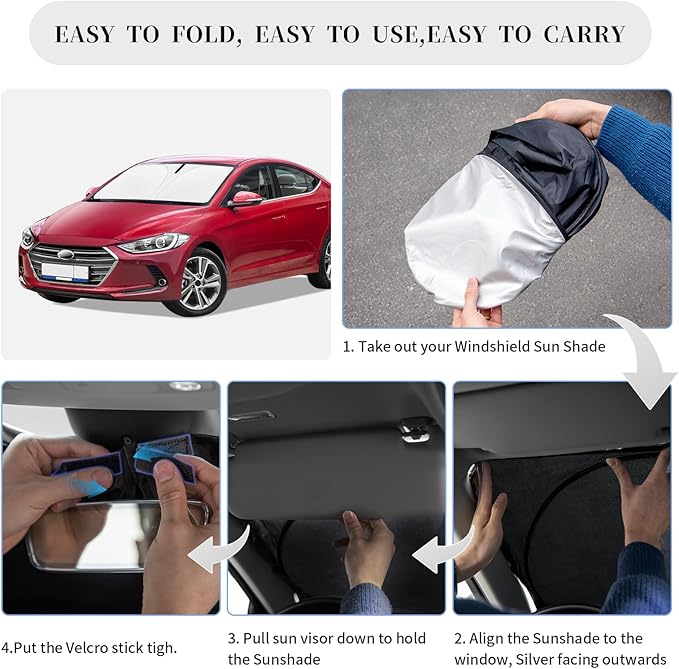 EASY TO FOLD, EASY TO USE,EASY TO CARRY

1. Take out your Windshield Sun Shade

4.Put the Velcro stick tigh.

3. Pull sun visor down to hold the Sunshade

2. Align the Sunshade to the window, Silver facing outwards