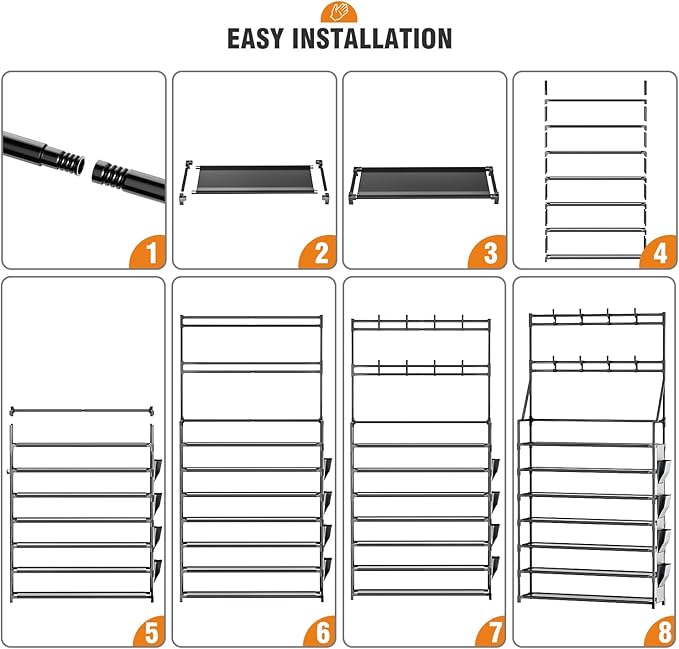 EASY INSTALLATION

1

2

3

4

5

6

7

8