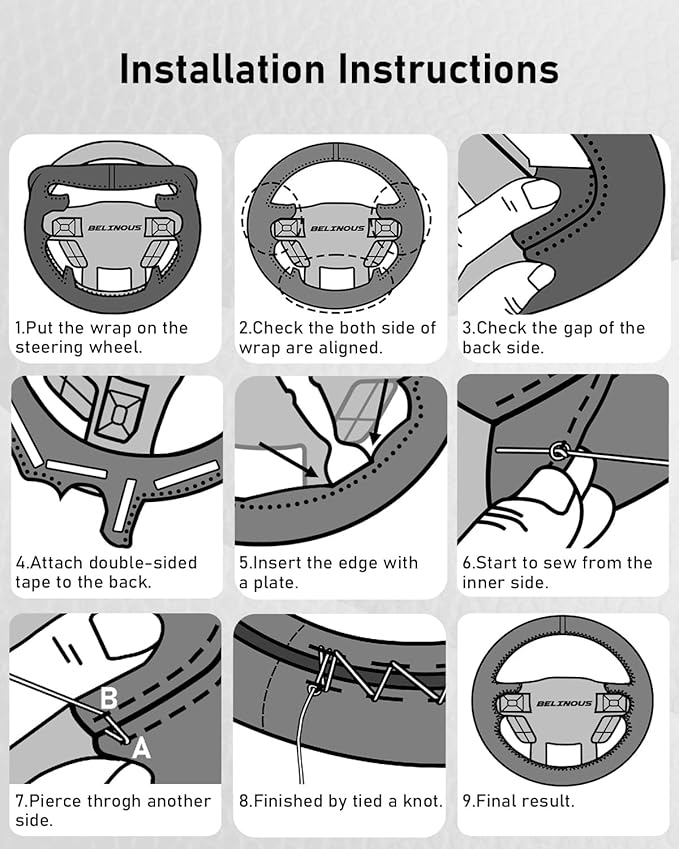 Installation Instructions

BELINOUS

1.Put the wrap on the steering wheel.

BELINOUS

2.Check the both side of wrap are aligned.

3.Check the gap of the back side.

4.Attach double-sided tape to the back.

5.Insert the edge with a plate.

6.Start to sew from the inner side.

B

A

7.Pierce throgh another side.

8.Finished by tied a knot.

BELINOUS

9.Final result.