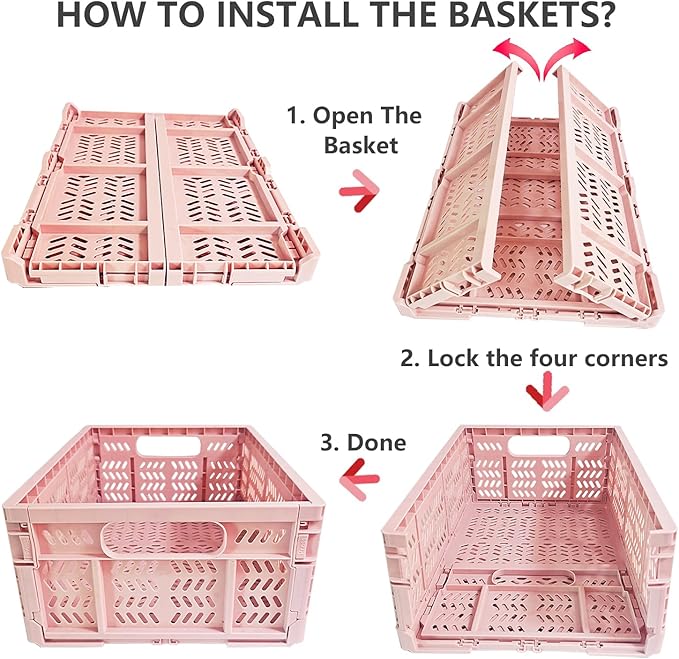 HOW TO INSTALL THE BASKETS?

1. Open The Basket

2. Lock the four corners

3. Done