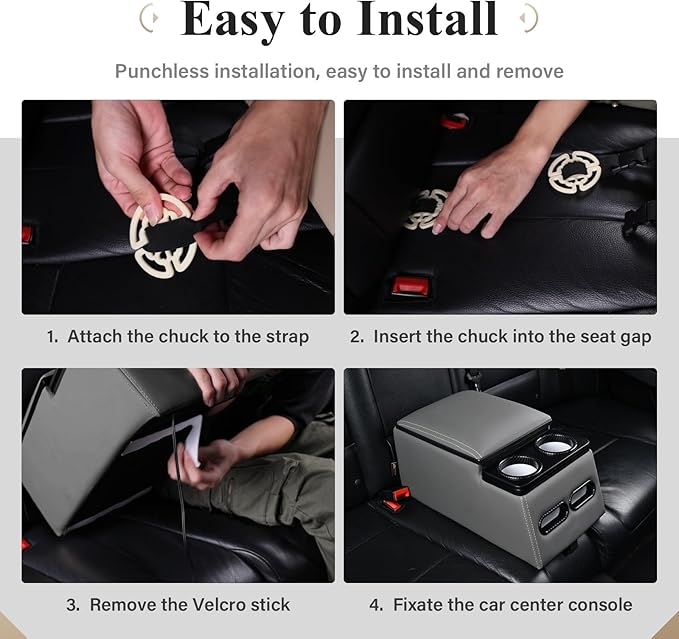 Easy to Install

Punchless installation, easy to install and remove

1. Attach the chuck to the strap

2. Insert the chuck into the seat gap

3. Remove the Velcro stick

4. Fixate the car center console