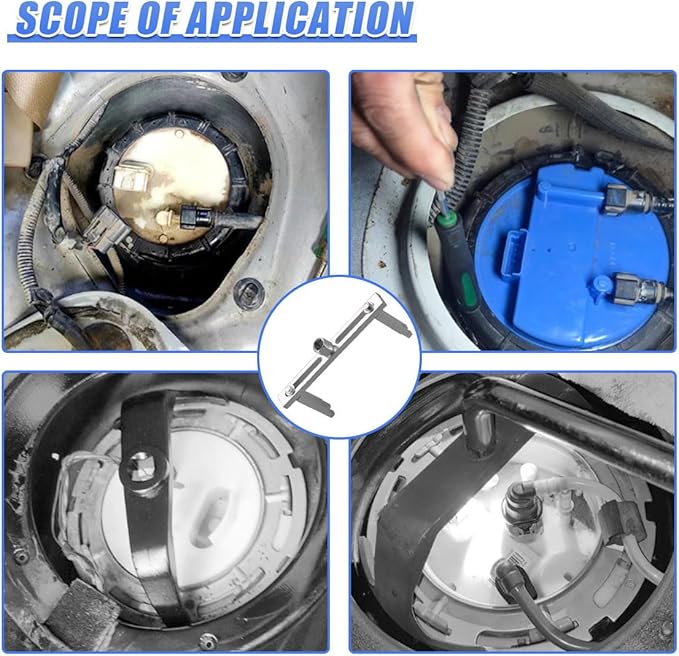 SCOPE OF APPLICATION