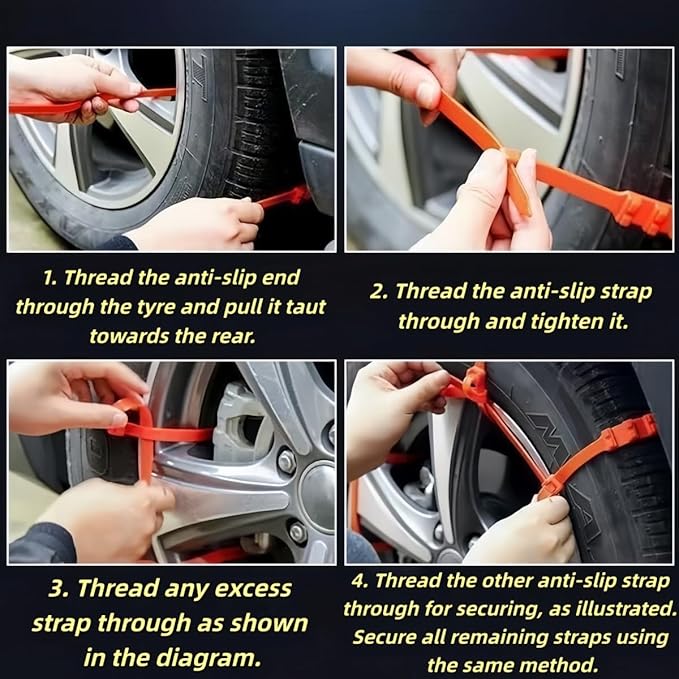 1. Thread the anti-slip end through the tyre and pull it taut towards the rear.

2. Thread the anti-slip strap through and tighten it.

3. Thread any excess strap through as shown in the diagram.

4. Thread the other anti-slip strap through for securing, as illustrated. Secure all remaining straps using the same method.