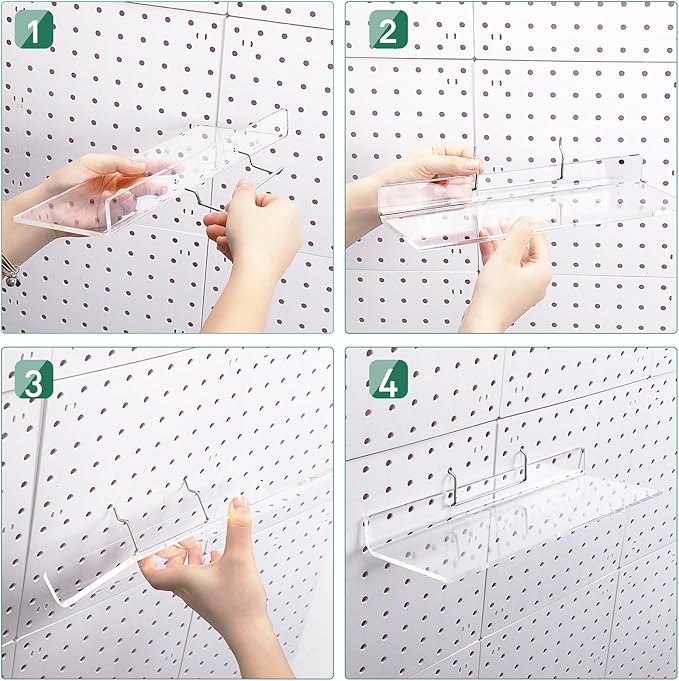 1

2

3

4