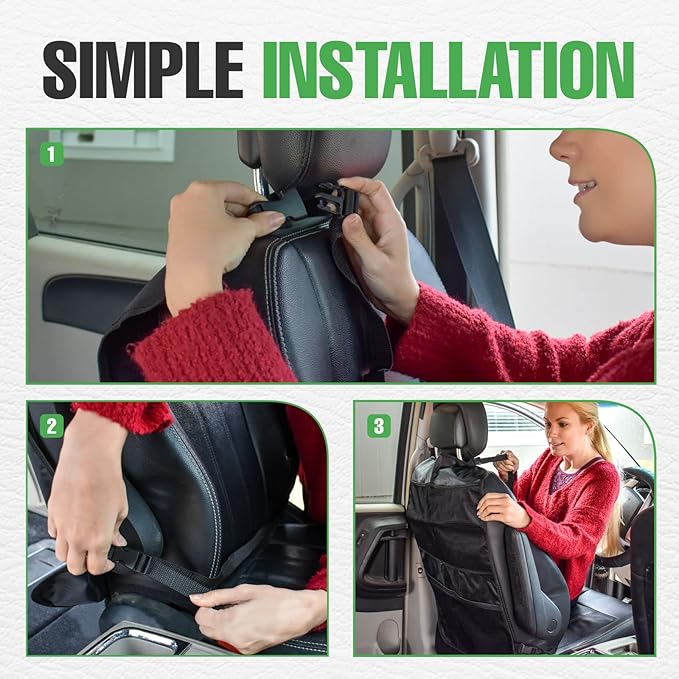 SIMPLE INSTALLATION

1

2

3