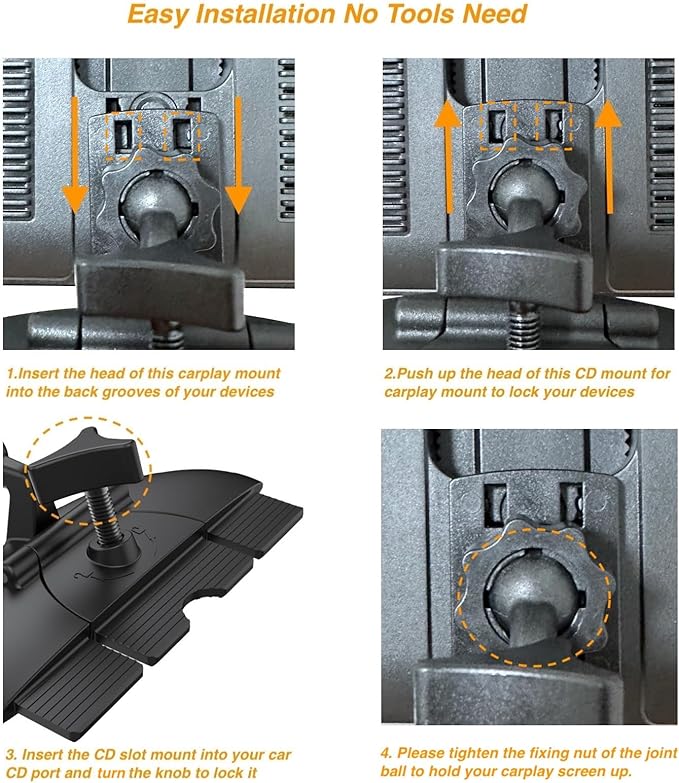 Easy Installation No Tools Need

1.Insert the head of this carplay mount into the back grooves of your devices

2.Push up the head of this CD mount for carplay mount to lock your devices

3. Insert the CD slot mount into your car CD port and turn the knob to lock it

4. Please tighten the fixing nut of the joint ball to hold your carplay screen up.