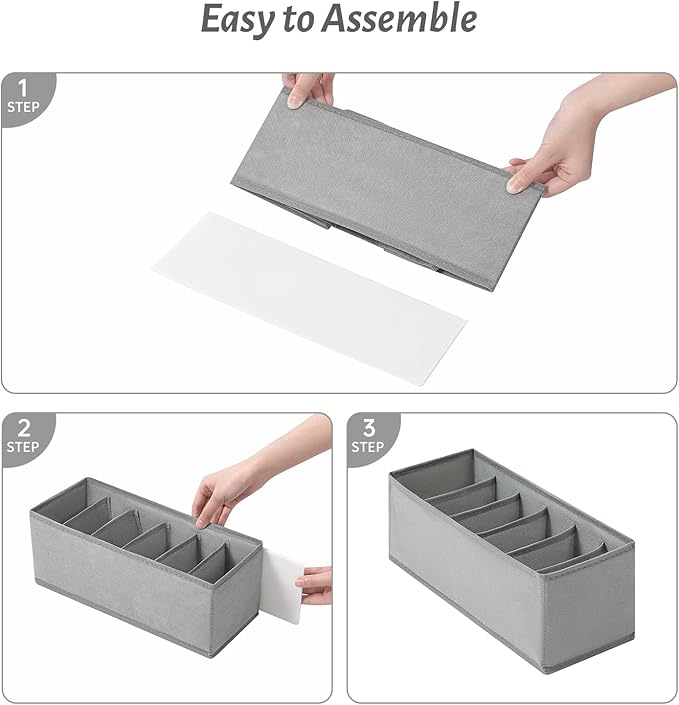 Easy to Assemble

1
STEP

2
STEP

3
STEP