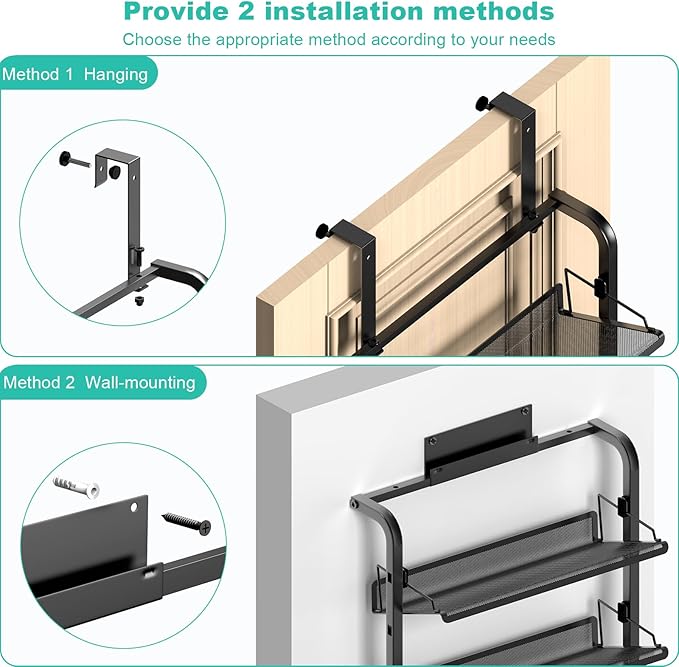 Provide 2 installation methods
Choose the appropriate method according to your needs

Method 1 Hanging

Method 2 Wall-mounting