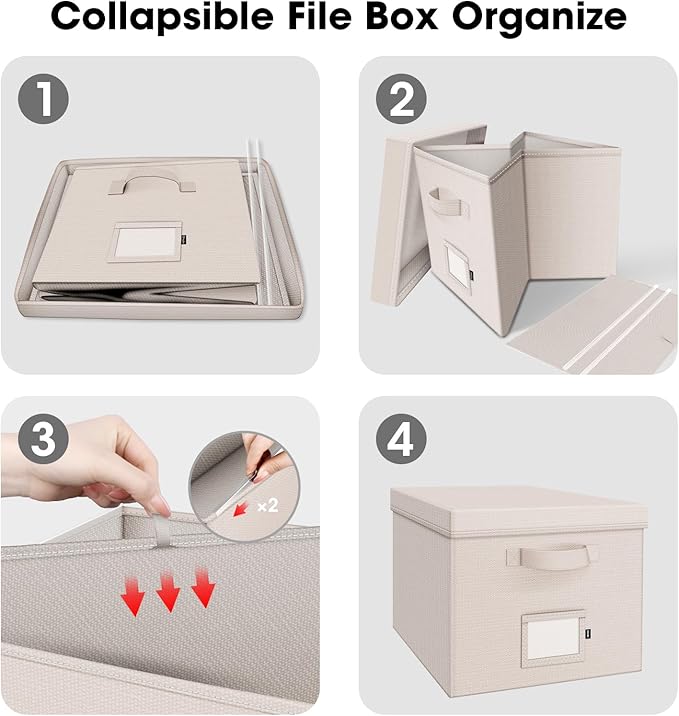 Collapsible File Box Organize

1

2

3

×2

4