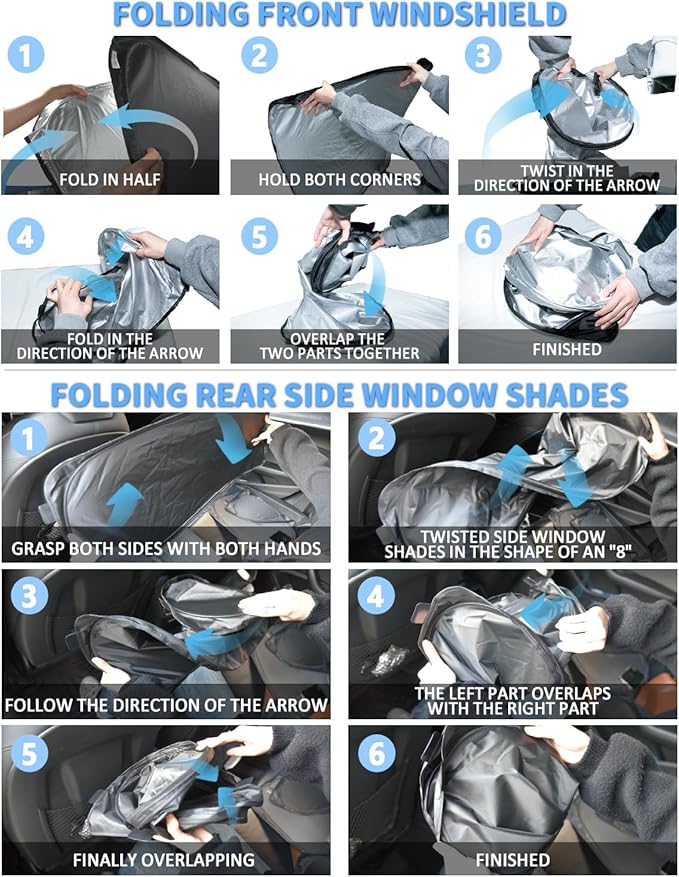 FOLDING FRONT WINDSHIELD

1
FOLD IN HALF

2
HOLD BOTH CORNERS

3
TWIST IN THE DIRECTION OF THE ARROW

4
FOLD IN THE DIRECTION OF THE ARROW

5
OVERLAP THE TWO PARTS TOGETHER

6
FINISHED

FOLDING REAR SIDE WINDOW SHADES

1
GRASP BOTH SIDES WITH BOTH HANDS

2
TWISTED SIDE WINDOW SHADES IN THE SHAPE OF AN "8"

3
FOLLOW THE DIRECTION OF THE ARROW

4
THE LEFT PART OVERLAPS WITH THE RIGHT PART

5
FINALLY OVERLAPPING

6
FINISHED