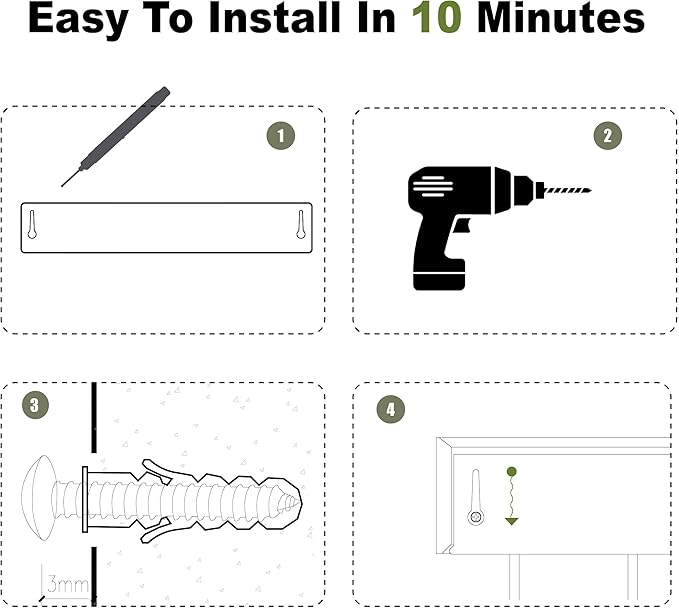 Easy To Install In 10 Minutes

1

2

3

3mm

4