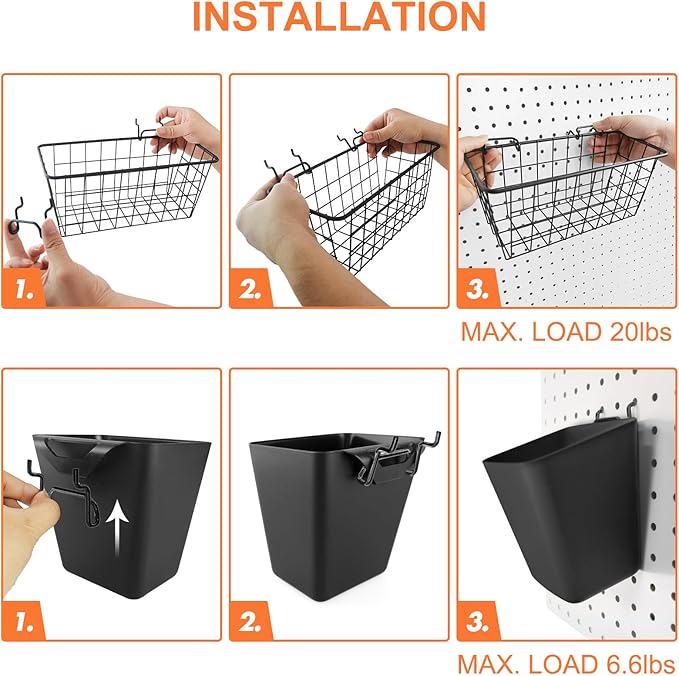 INSTALLATION

1.

2.

3.

MAX. LOAD 20lbs

1.

2.

3.

MAX. LOAD 6.6lbs