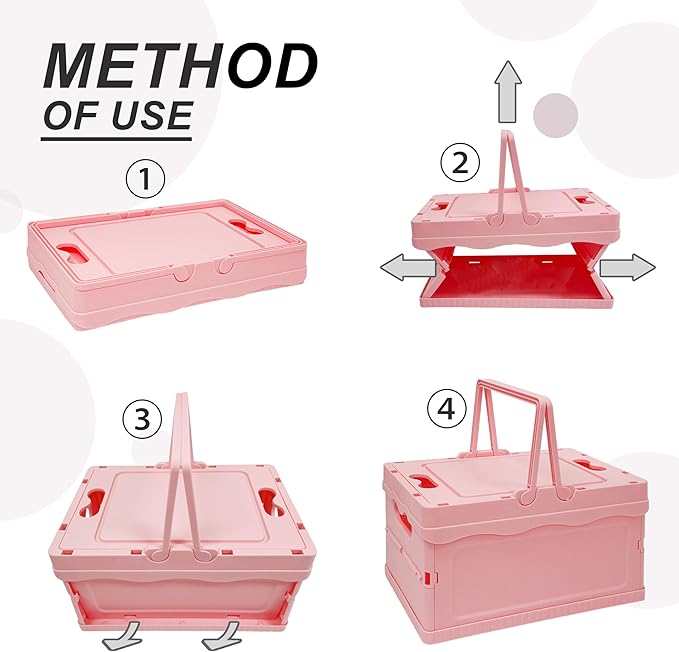 METHOD
OF USE

①

②

③

④