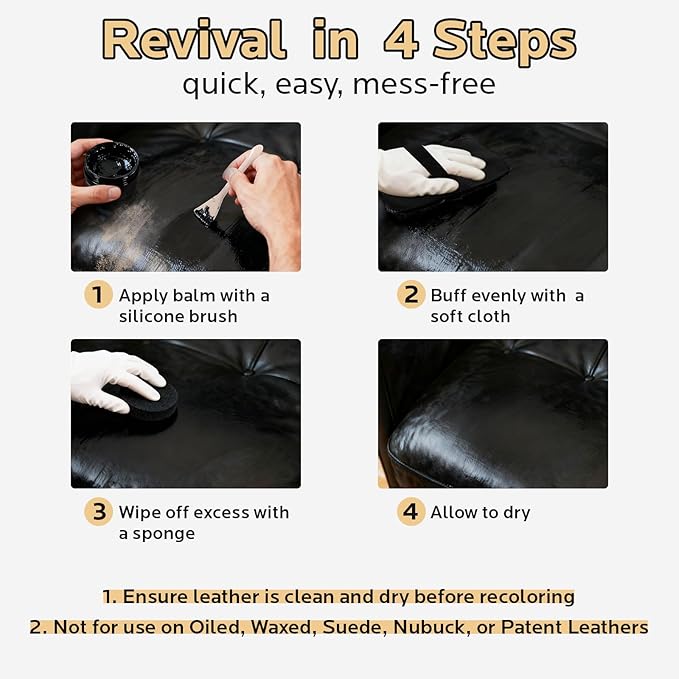 Revival in 4 Steps
quick, easy, mess-free

1 Apply balm with a silicone brush

2 Buff evenly with a soft cloth

3 Wipe off excess with a sponge

4 Allow to dry

1. Ensure leather is clean and dry before recoloring
2. Not for use on Oiled, Waxed, Suede, Nubuck, or Patent Leathers