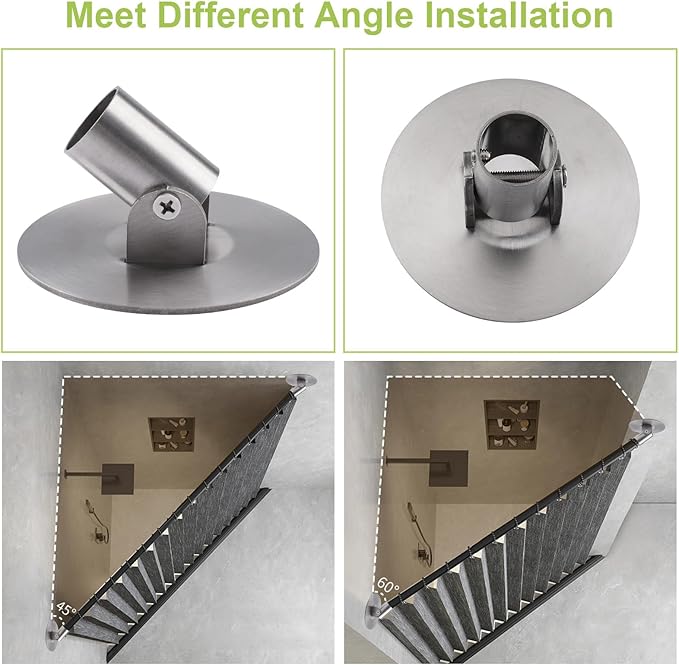 Meet Different Angle Installation

45°

60°