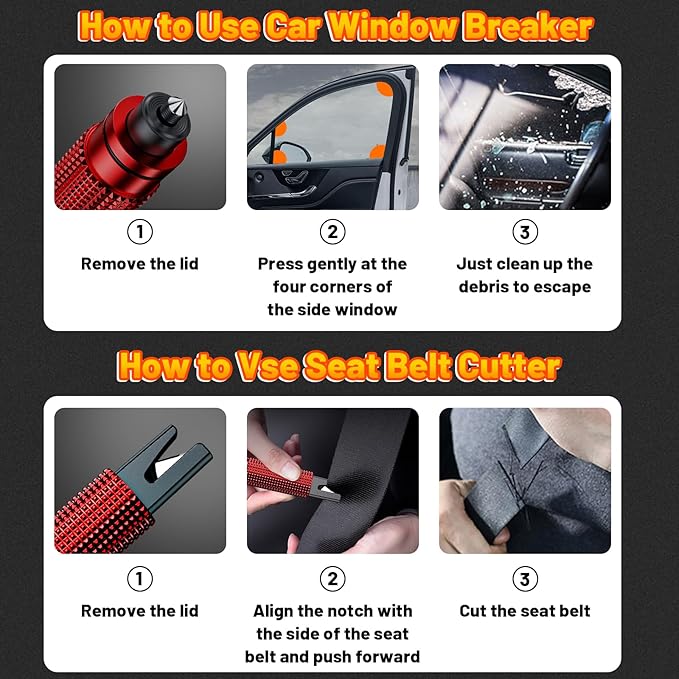 How to Use Car Window Breaker

1
Remove the lid

2
Press gently at the four corners of the side window

3
Just clean up the debris to escape

How to Vse Seat Belt Cutter

1
Remove the lid

2
Align the notch with the side of the seat belt and push forward

3
Cut the seat belt