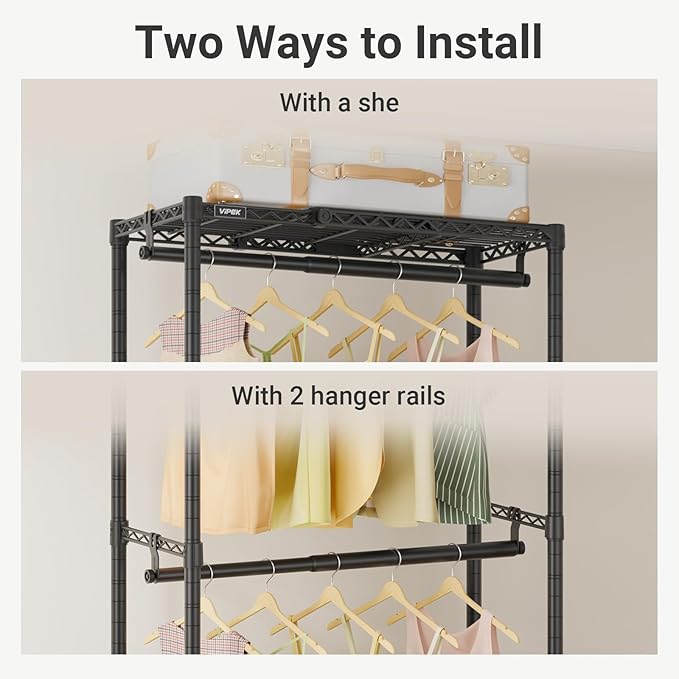 Two Ways to Install

With a she

VIPEK

With 2 hanger rails