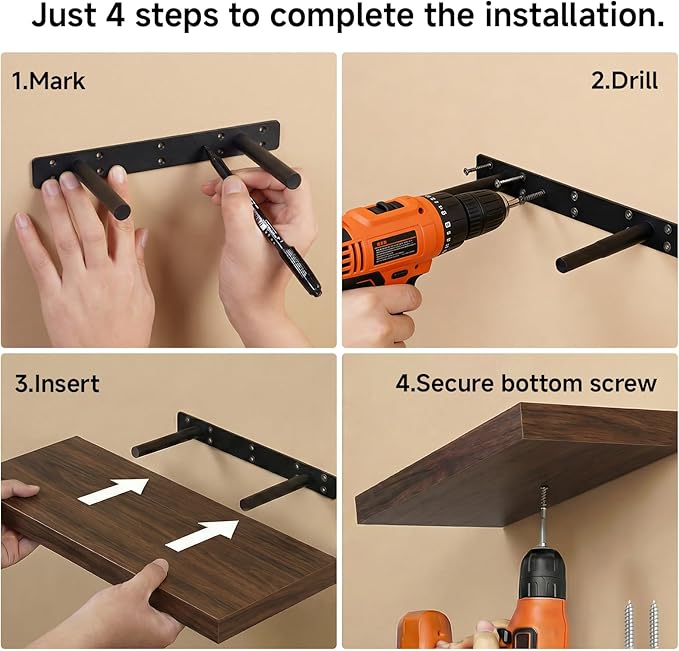 Just 4 steps to complete the installation.

1.Mark

2.Drill

3.Insert

4.Secure bottom screw